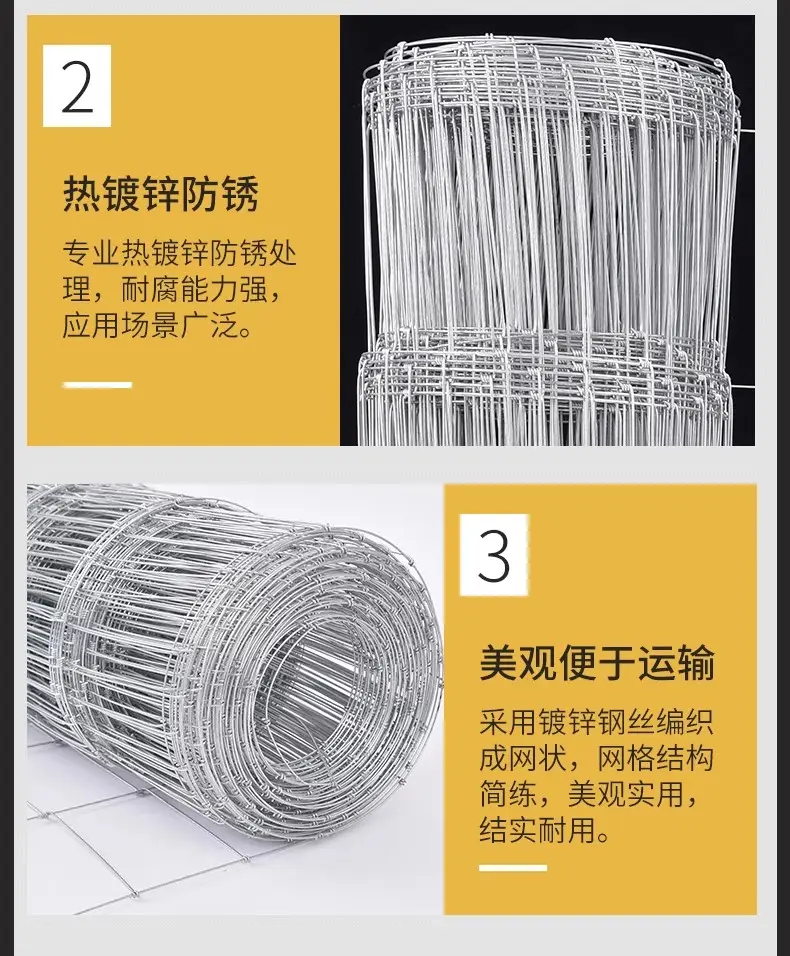 2

热镀锌防锈

专业热镀锌防锈处理，耐腐能力强，应用场景广泛。

3

美观便于运输

采用镀锌钢丝编织成网状，网格结构简练，美观实用，结实耐用。